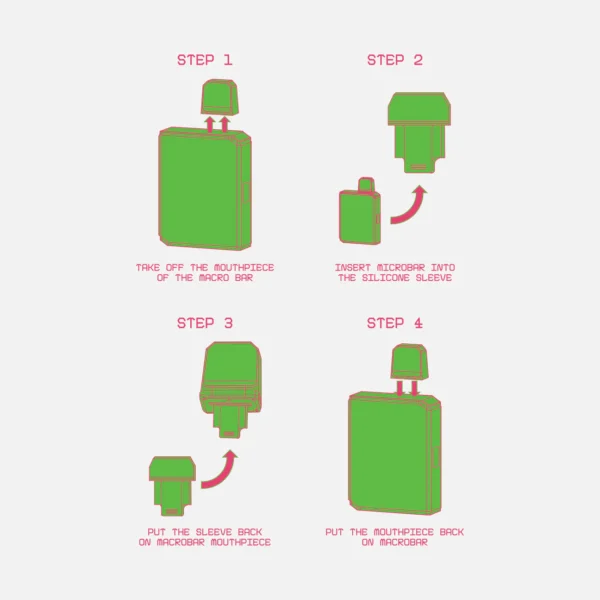 STEP 1

TAKE OFF THE MOUTHPIECE OF THE MACRO BAR

STEP 2

INSERT MICROBAR INTO THE SILICONE SLEEVE

STEP 3

PUT THE SLEEVE BACK ON MACROBAR MOUTHPIECE

STEP 4

PUT THE MOUTHPIECE BACK ON MACROBAR