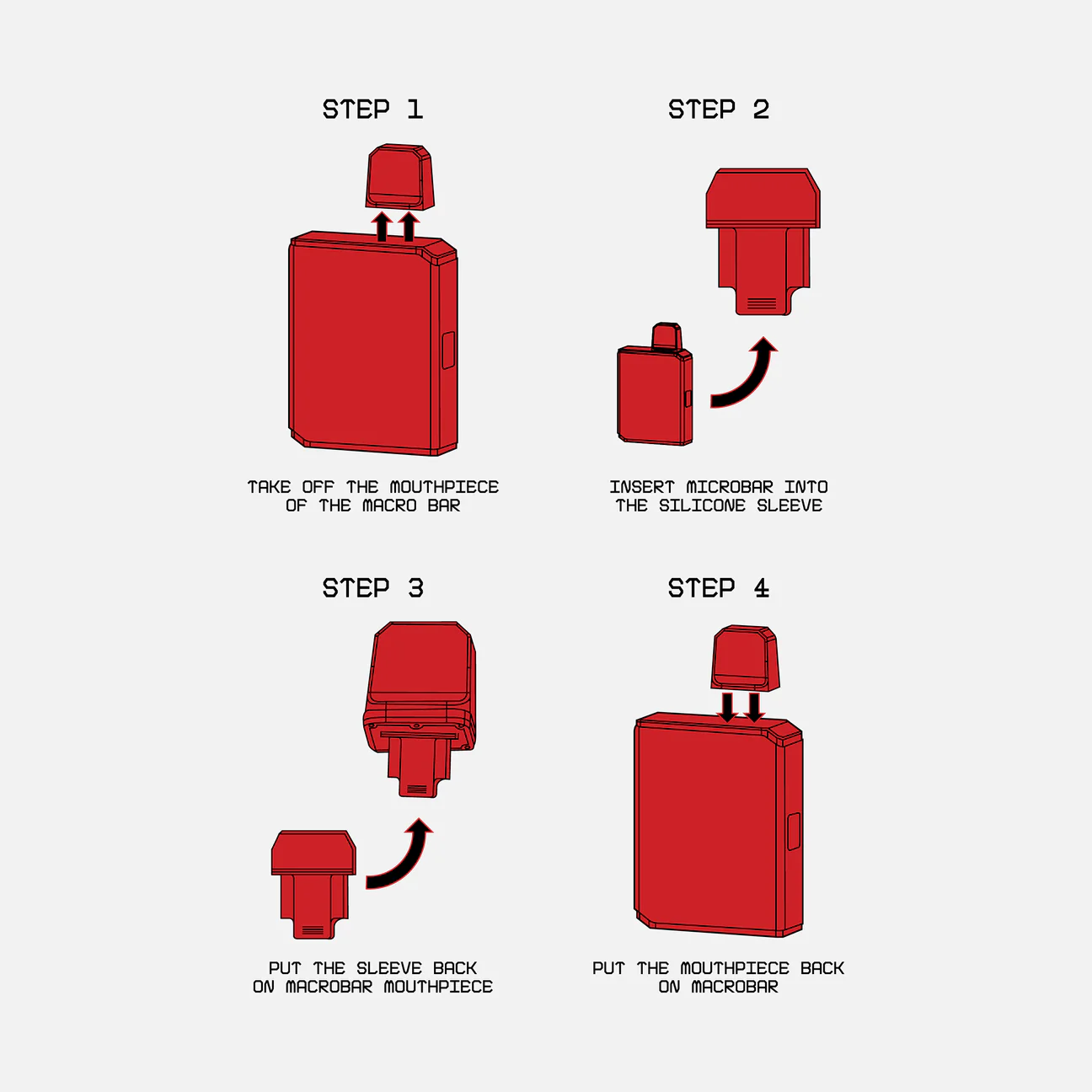 STEP 1

TAKE OFF THE MOUTHPIECE OF THE MACRO BAR

STEP 2

INSERT MICROBAR INTO THE SILICONE SLEEVE

STEP 3

PUT THE SLEEVE BACK ON MACROBAR MOUTHPIECE

STEP 4

PUT THE MOUTHPIECE BACK ON MACROBAR