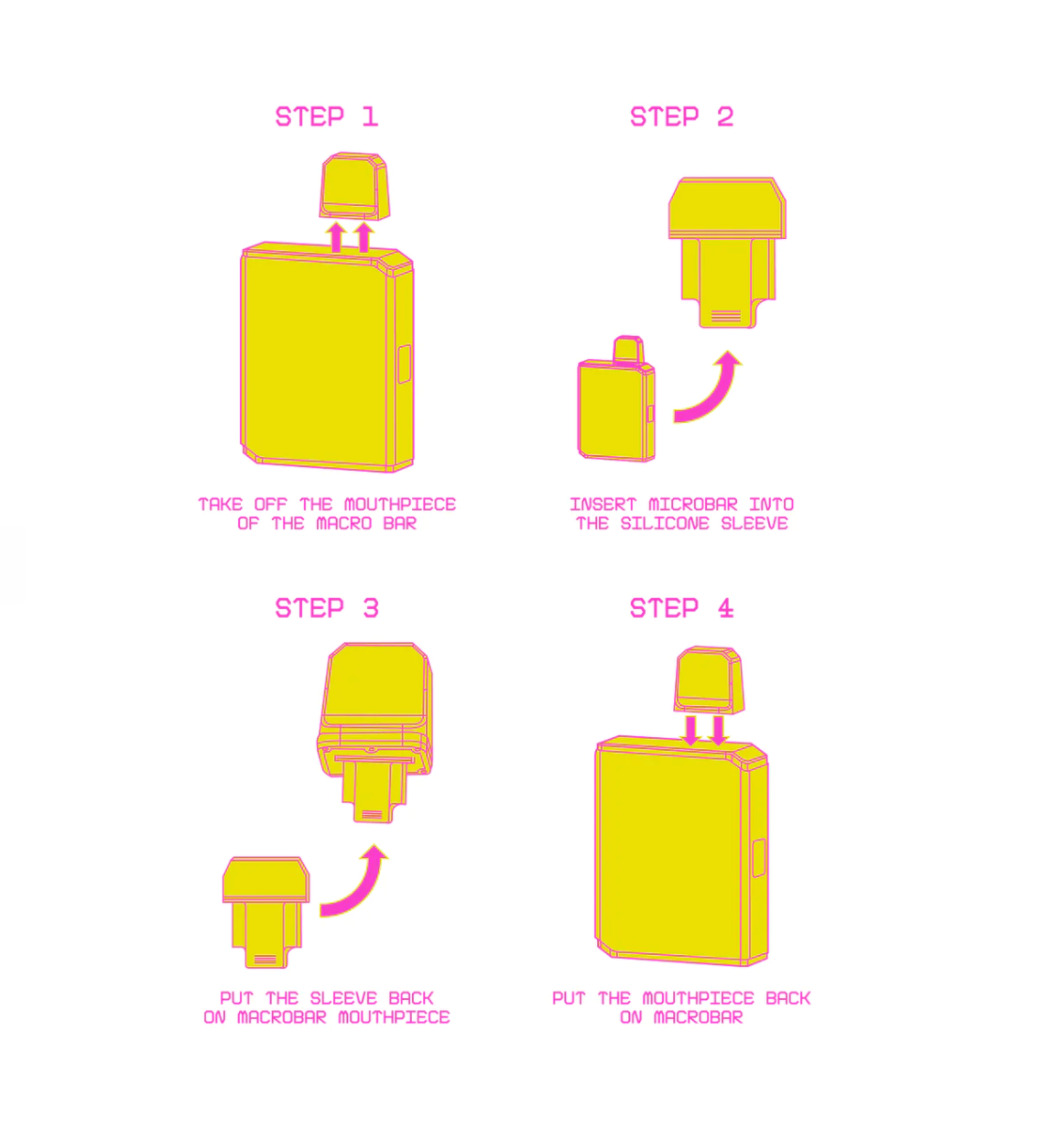 STEP 1

TAKE OFF THE MOUTHPIECE OF THE MACRO BAR

STEP 2

INSERT MICROBAR INTO THE SILICONE SLEEVE

STEP 3

PUT THE SLEEVE BACK ON MACROBAR MOUTHPIECE

STEP 4

PUT THE MOUTHPIECE BACK ON MACROBAR